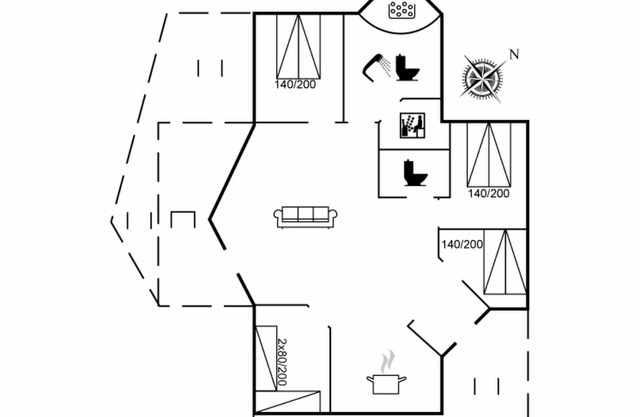 140/200
N
140/200
140/200
2x80/200